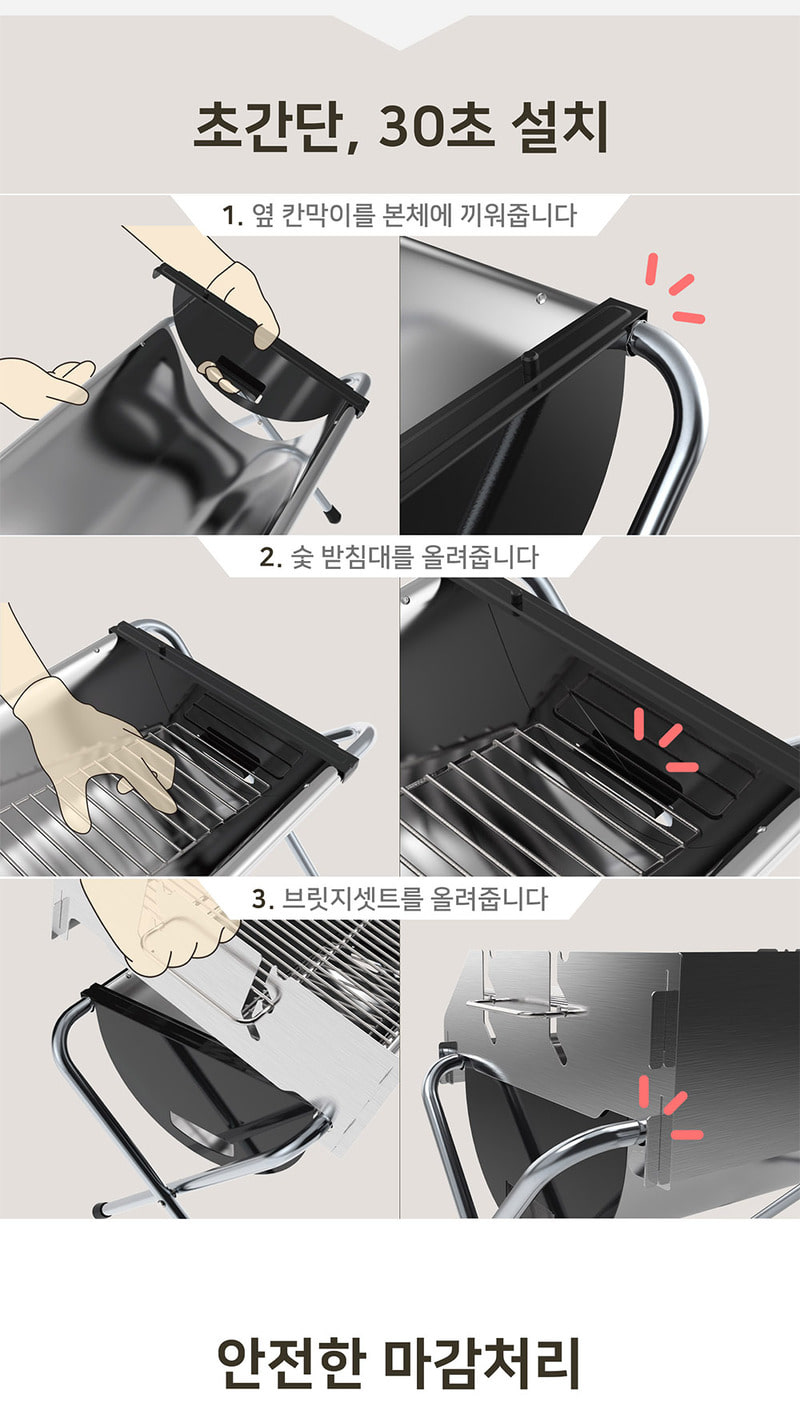 초간단, 30초 설치

1. 옆 칸막이를 본체에 끼워줍니다

2. 숯 받침대를 올려줍니다

3. 브릿지셋트를 올려줍니다

안전한 마감처리